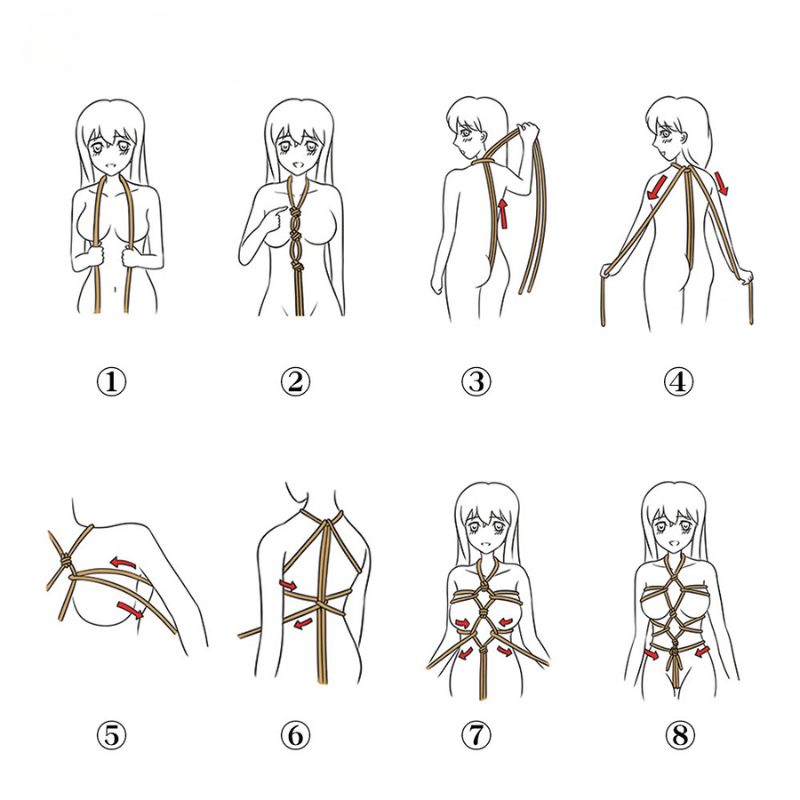 ①
②
③
④
⑤
⑥
⑦
⑧